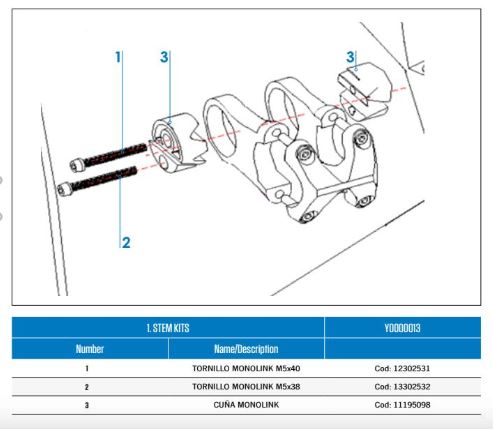 1
3
3
2

| 1. STEM KITS | | Y0000013 |
|---|---|---|
| Number | Name/Description | |
| 1 | TORNILLO MONOLINK M5x40 | Cod: 12302531 |
| 2 | TORNILLO MONOLINK M5x38 | Cod: 13302532 |
| 3 | CUÑA MONOLINK | Cod: 11195098 |